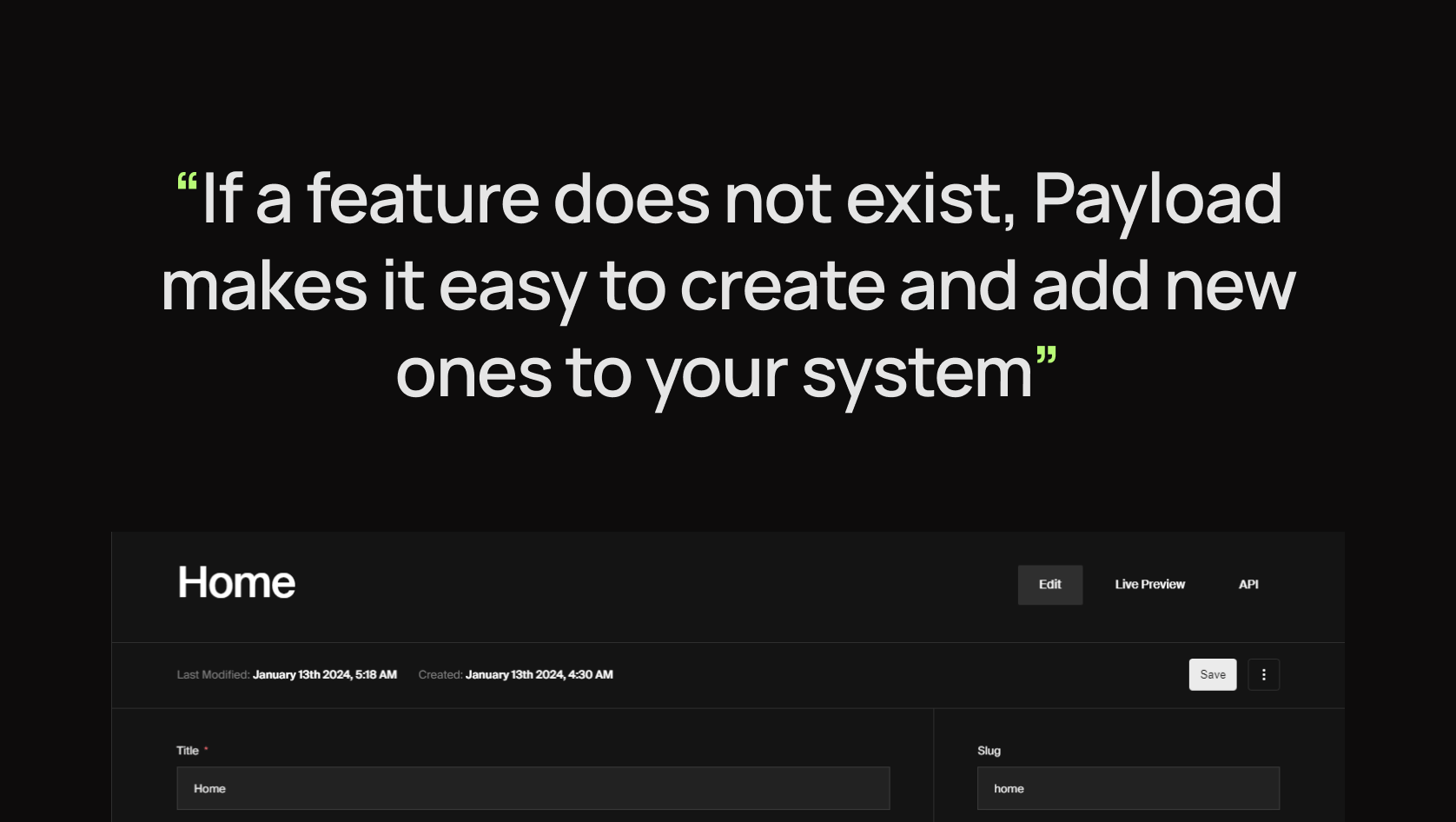 “If a feature does not exist, Payload makes it easy to create and add new ones to your system”

Home

Edit Live Preview API

Last Modified: January 13th 2024, 5:18 AM Created: January 13th 2024, 4:30 AM

Save

Title *

Home

Slug

home